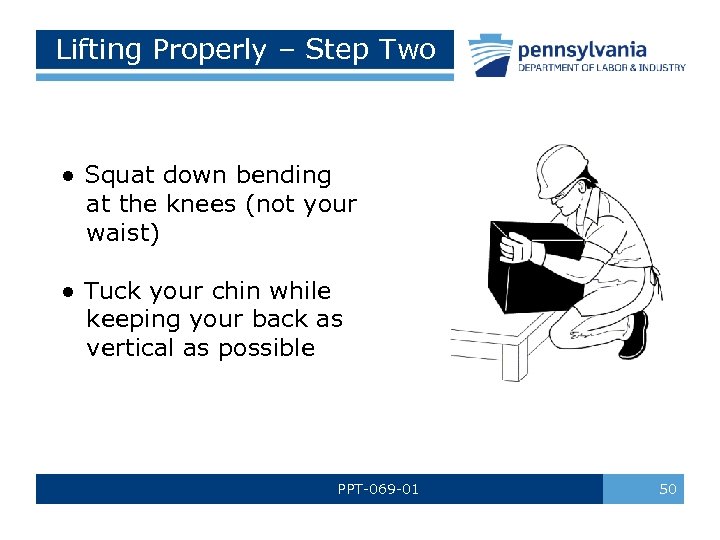 Lifting Properly – Step Two

pennsylvania
DEPARTMENT OF LABOR & INDUSTRY

● Squat down bending at the knees (not your waist)

● Tuck your chin while keeping your back as vertical as possible

PPT-069-01

50