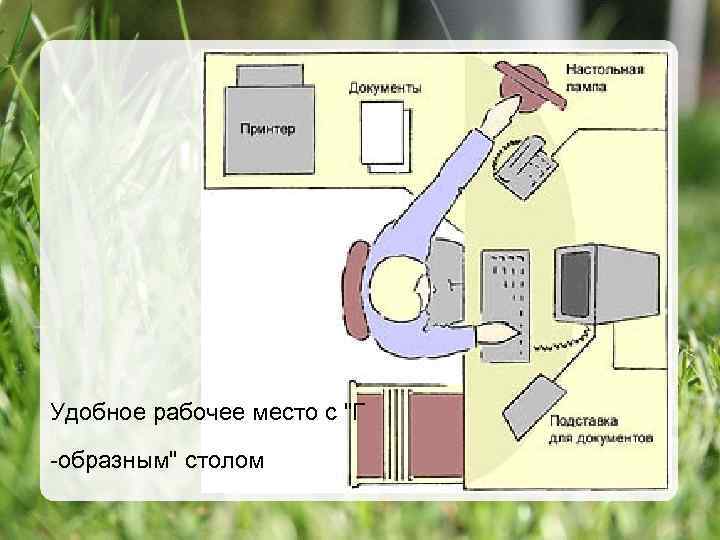 Принтер

Документы

Настольная лампа

Подставка для документов

Удобное рабочее место с "Г

-образным" столом