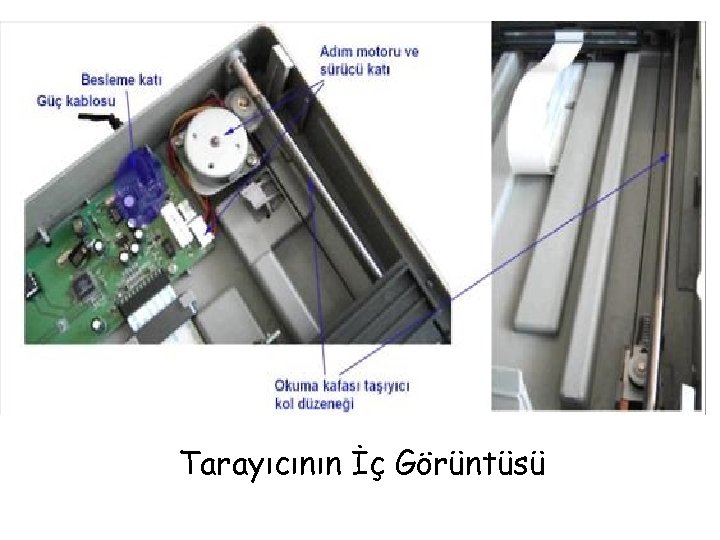 Besleme katı
Güç kablosu
Adım motoru ve sürücü katı
Okuma kafası taşıyıcı kol düzeneği

Tarayıcının İç Görüntüsü