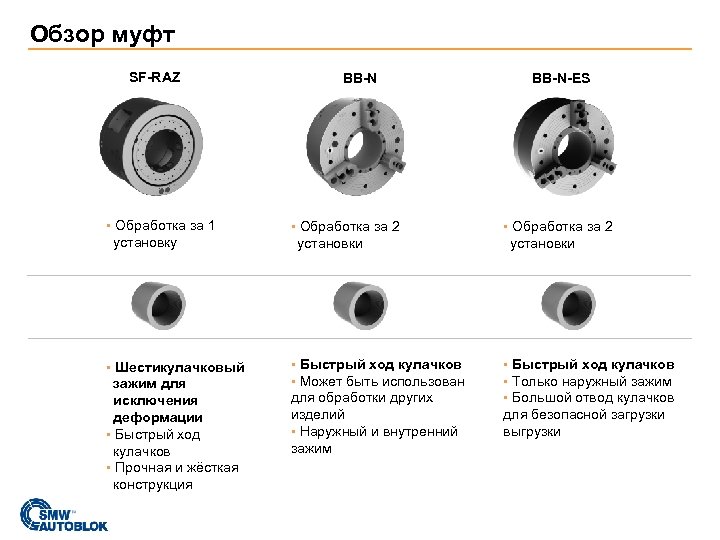 Обзор муфт

SF-RAZ

▪ Обработка за 1 установку

▪ Шестикулачковый зажим для исключения деформации
▪ Быстрый ход кулачков
▪ Прочная и жёсткая конструкция

BB-N

▪ Обработка за 2 установки

▪ Быстрый ход кулачков
▪ Может быть использован для обработки других изделий
▪ Наружный и внутренний зажим

BB-N-ES

▪ Обработка за 2 установки

▪ Быстрый ход кулачков
▪ Только наружный зажим
▪ Большой отвод кулачков для безопасной загрузки выгрузки

SMW AUTOBLOK