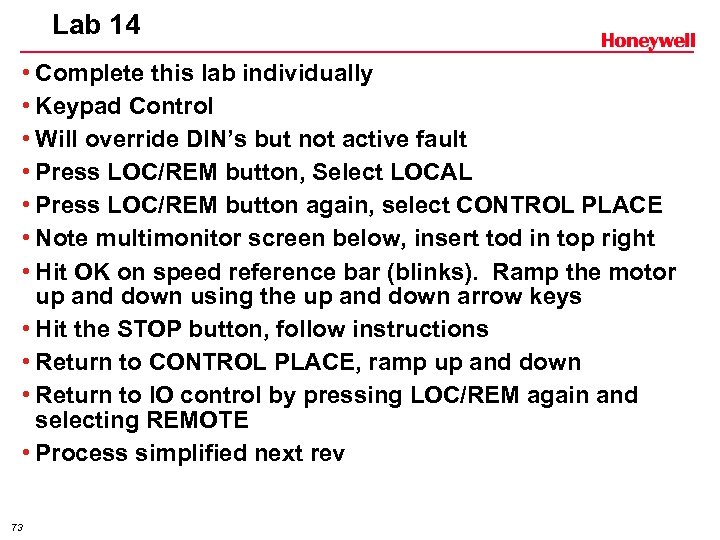 Lab 14

Honeywell

• Complete this lab individually
• Keypad Control
• Will override DIN's but not active fault
• Press LOC/REM button, Select LOCAL
• Press LOC/REM button again, select CONTROL PLACE
• Note multimonitor screen below, insert tod in top right
• Hit OK on speed reference bar (blinks). Ramp the motor up and down using the up and down arrow keys
• Hit the STOP button, follow instructions
• Return to CONTROL PLACE, ramp up and down
• Return to IO control by pressing LOC/REM again and selecting REMOTE
• Process simplified next rev

73