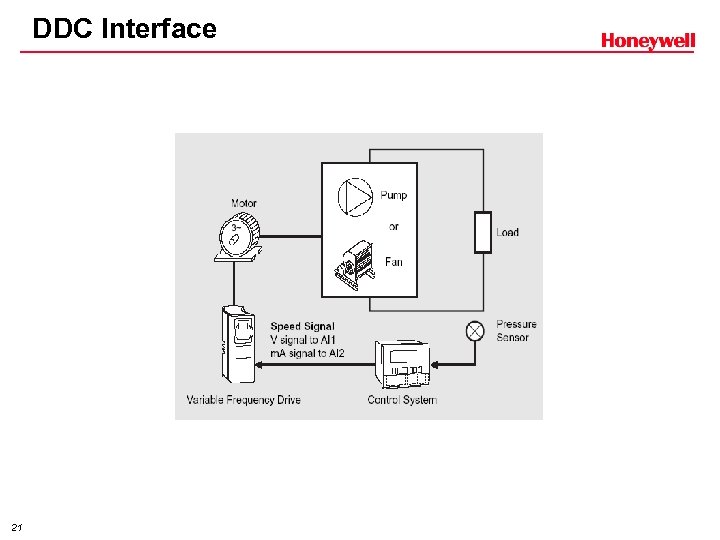 DDC Interface

Honeywell

Motor

3~

Pump

or

Fan

Load

Speed Signal
V signal to AI1
mA signal to AI2

Pressure Sensor

Variable Frequency Drive

Control System

21