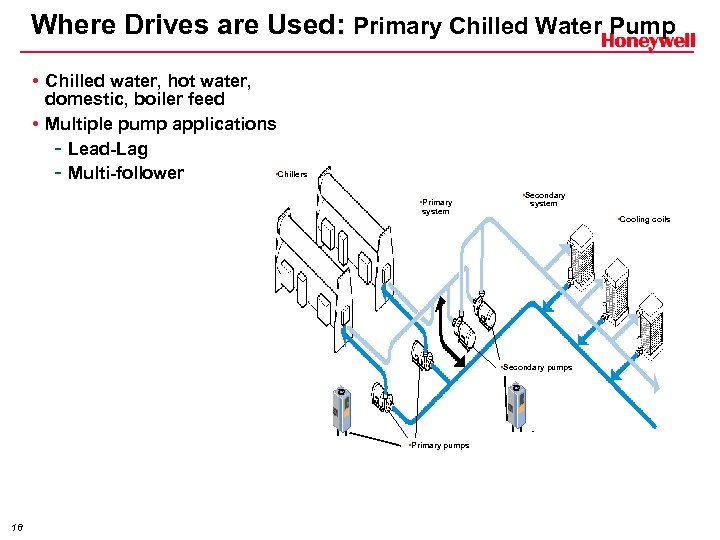 Where Drives are Used: Primary Chilled Water Pump

Honeywell

• Chilled water, hot water, domestic, boiler feed
• Multiple pump applications
- Lead-Lag
- Multi-follower

•Chillers

•Primary system

•Secondary system

•Cooling coils

•Secondary pumps

•Primary pumps

16