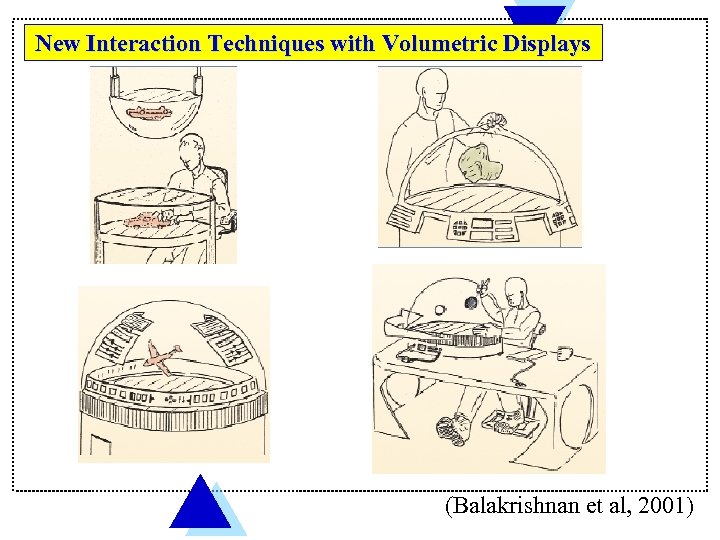 New Interaction Techniques with Volumetric Displays

(Balakrishnan et al, 2001)