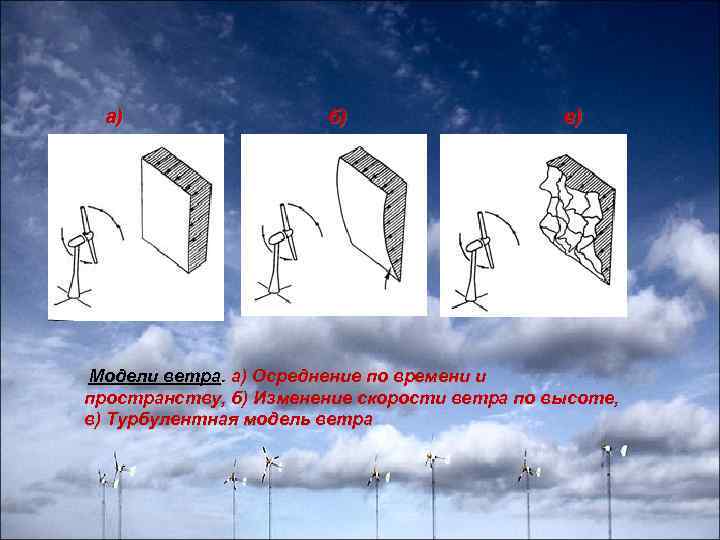 а)

б)

в)

Модели ветра. а) Осреднение по времени и пространству, б) Изменение скорости ветра по высоте, в) Турбулентная модель ветра