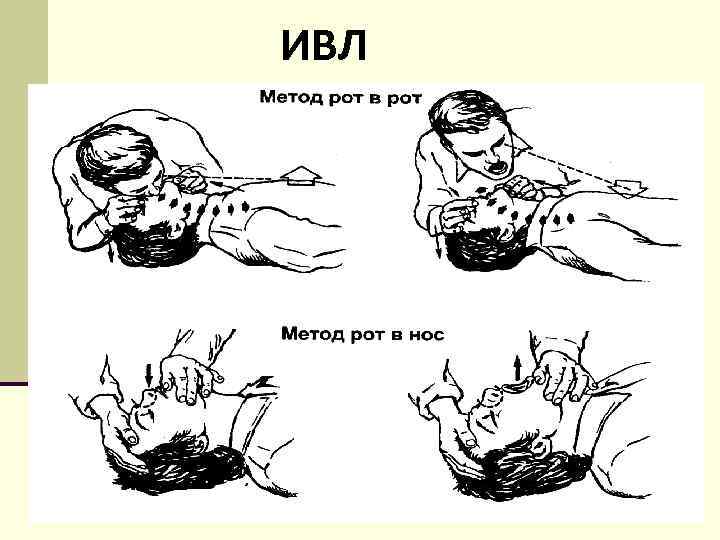 ИВЛ

Метод рот в рот

Метод рот в нос