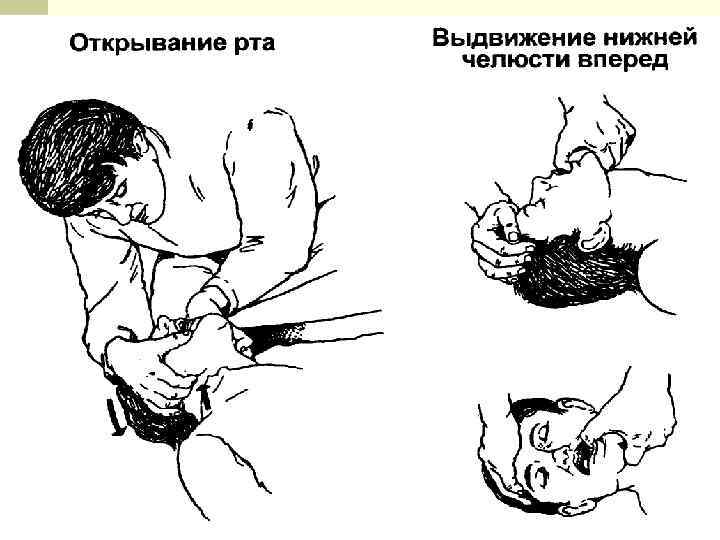 Открывание рта

Выдвижение нижней челюсти вперед