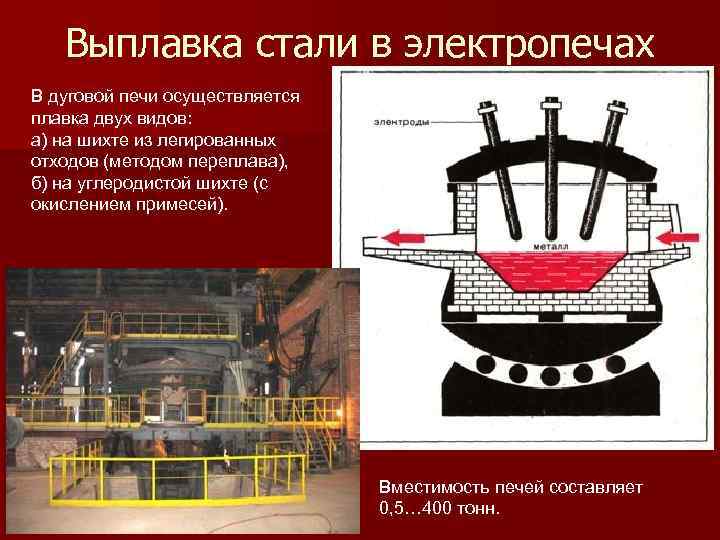 Выплавка стали в электропечах

В дуговой печи осуществляется плавка двух видов:
а) на шихте из легированных отходов (методом переплава),
б) на углеродистой шихте (с окислением примесей).

электроды

металл

Вместимость печей составляет 0,5…400 тонн.