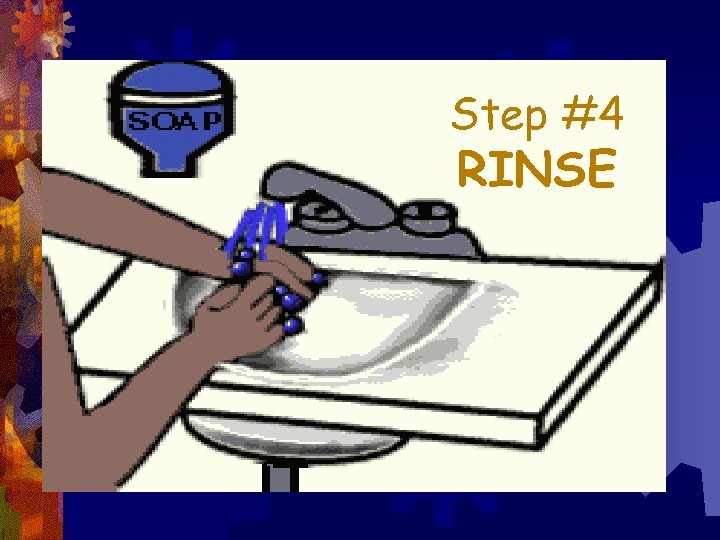 SOAP

Step #4
RINSE