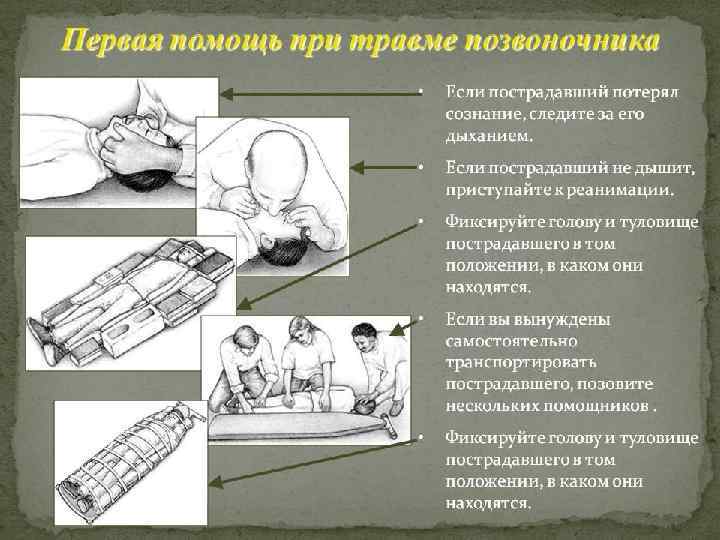 Первая помощь при травме позвоночника

• Если пострадавший потерял сознание, следите за его дыханием.

• Если пострадавший не дышит, приступайте к реанимации.

• Фиксируйте голову и туловище пострадавшего в том положении, в каком они находятся.

• Если вы вынуждены самостоятельно транспортировать пострадавшего, позовите нескольких помощников .

• Фиксируйте голову и туловище пострадавшего в том положении, в каком они находятся.