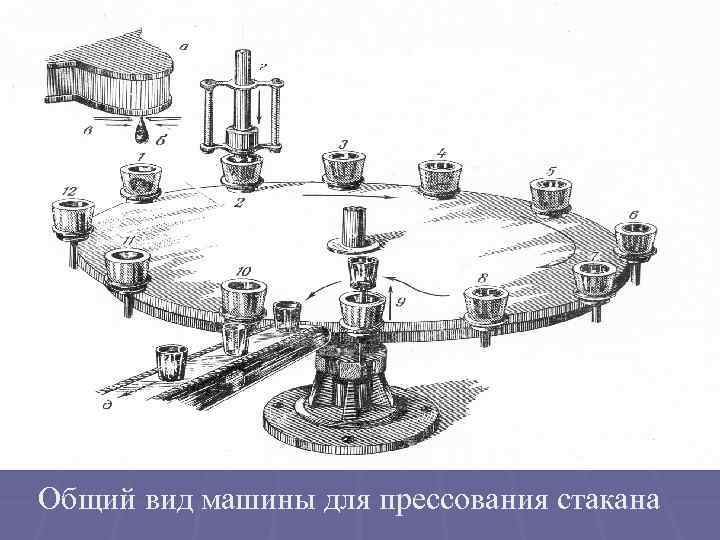 а
г
в
б
1
2
3
4
5
6
7
8
9
10
11
12
д

Общий вид машины для прессования стакана