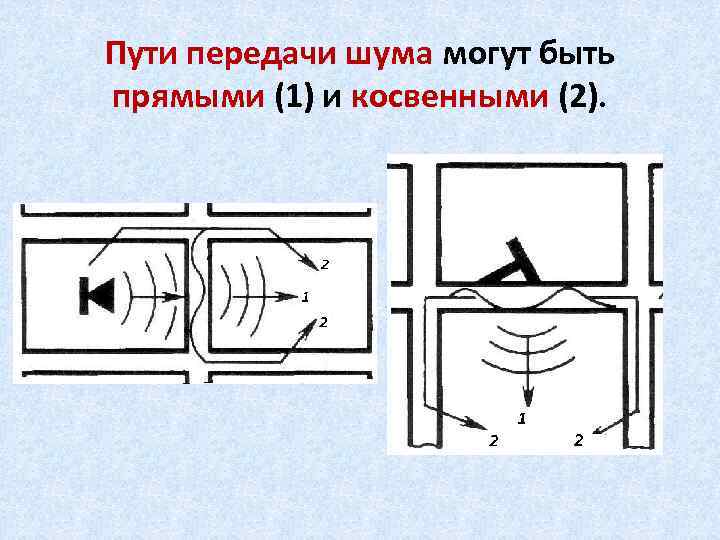 Пути передачи шума могут быть прямыми (1) и косвенными (2).

2
1
2

1
2
2