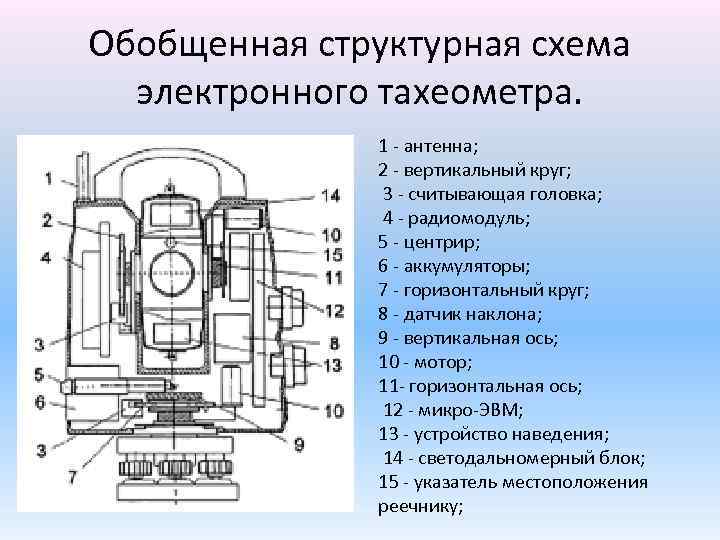 Обобщенная структурная схема электронного тахеометра.

1
2
4
3
5
6
3
7
14
10
15
11
12
8
13
10
9

1 - антенна;
2 - вертикальный круг;
3 - считывающая головка;
4 - радиомодуль;
5 - центрир;
6 - аккумуляторы;
7 - горизонтальный круг;
8 - датчик наклона;
9 - вертикальная ось;
10 - мотор;
11- горизонтальная ось;
12 - микро-ЭВМ;
13 - устройство наведения;
14 - светодальномерный блок;
15 - указатель местоположения реечнику;