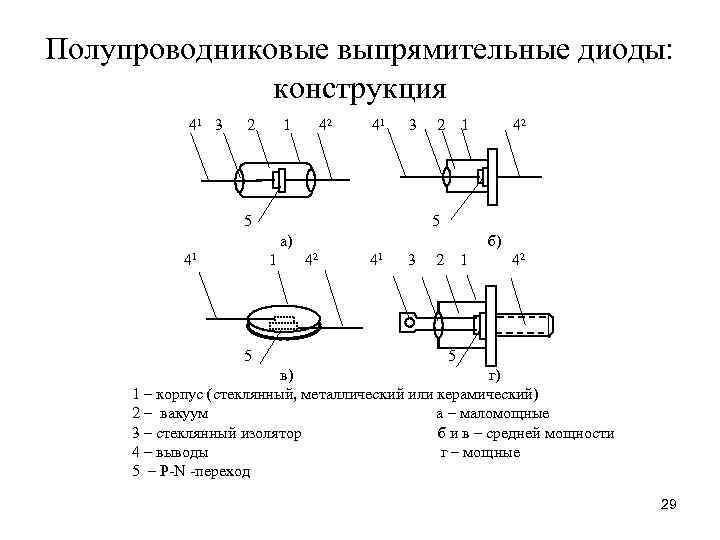 Полупроводниковые выпрямительные диоды: конструкция

$4^1$ 3 2 1 $4^2$

5

а)

$4^1$ 3 2 1 $4^2$

5

б)

$4^1$ 1 $4^2$

5

в)

$4^1$ 3 2 1 $4^2$

5

г)

1 – корпус (стеклянный, металлический или керамический)
2 – вакуум
3 – стеклянный изолятор
4 – выводы
5 – P-N -переход

а – маломощные
б и в – средней мощности
г – мощные

29