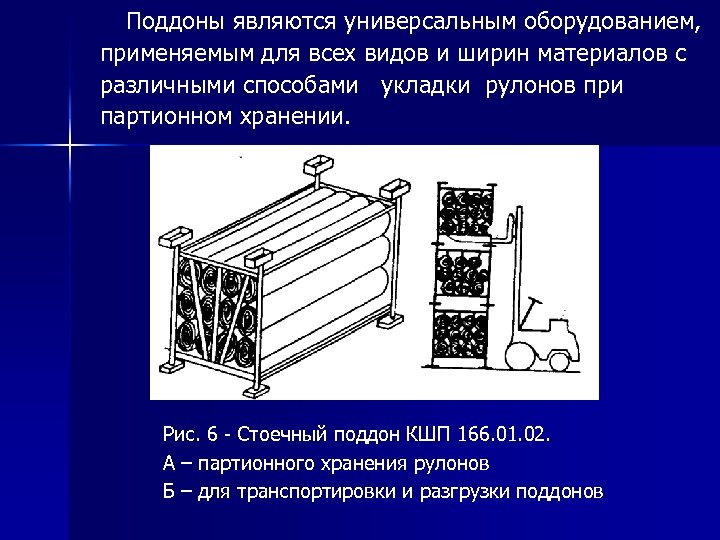 Поддоны являются универсальным оборудованием, применяемым для всех видов и ширин материалов с различными способами укладки рулонов при партионном хранении.

Рис. 6 - Стоечный поддон КШП 166.01.02.
А – партионного хранения рулонов
Б – для транспортировки и разгрузки поддонов