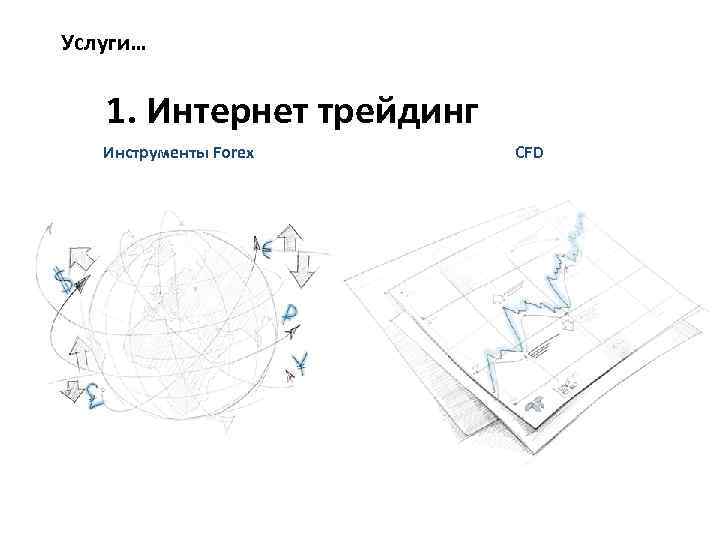 Услуги…

1. Интернет трейдинг

Инструменты Forex

CFD

$

€

₽

¥

£