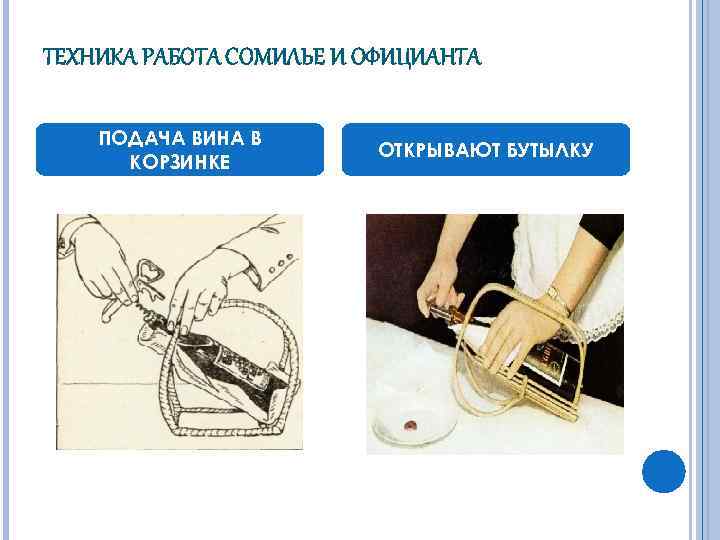 ТЕХНИКА РАБОТА СОМИЛЬЕ И ОФИЦИАНТА

ПОДАЧА ВИНА В КОРЗИНКЕ

ОТКРЫВАЮТ БУТЫЛКУ