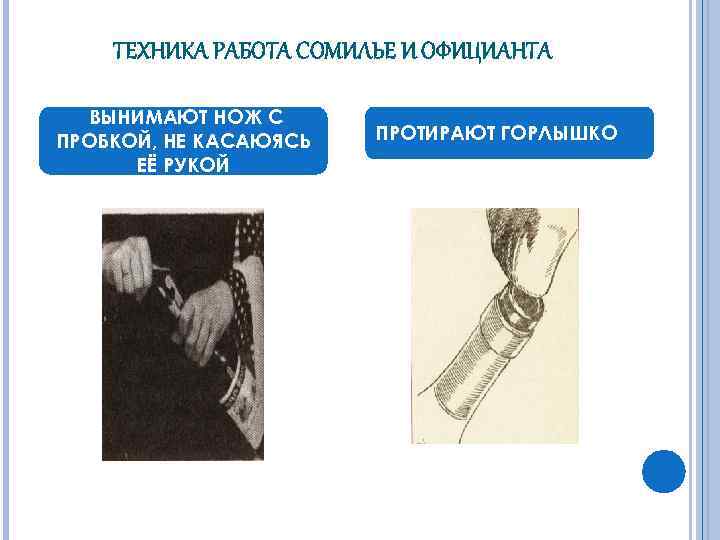 ТЕХНИКА РАБОТА СОМИЛЬЕ И ОФИЦИАНТА

ВЫНИМАЮТ НОЖ С ПРОБКОЙ, НЕ КАСАЮЯСЬ ЕЁ РУКОЙ

ПРОТИРАЮТ ГОРЛЫШКО