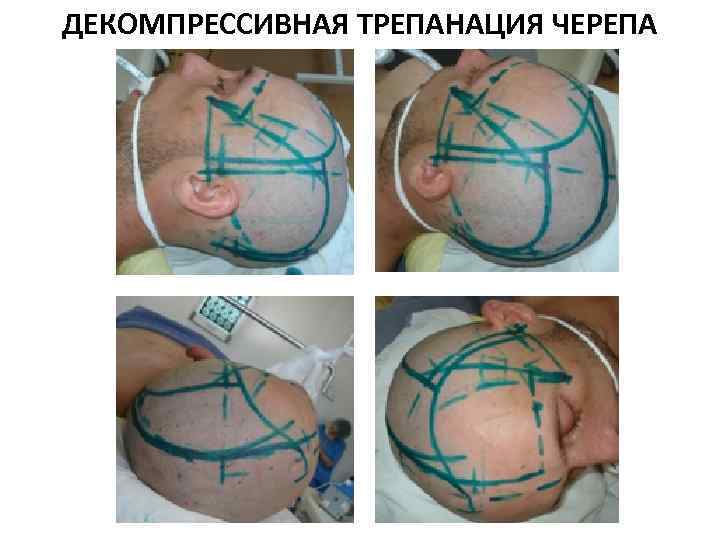 ДЕКОМПРЕССИВНАЯ ТРЕПАНАЦИЯ ЧЕРЕПА