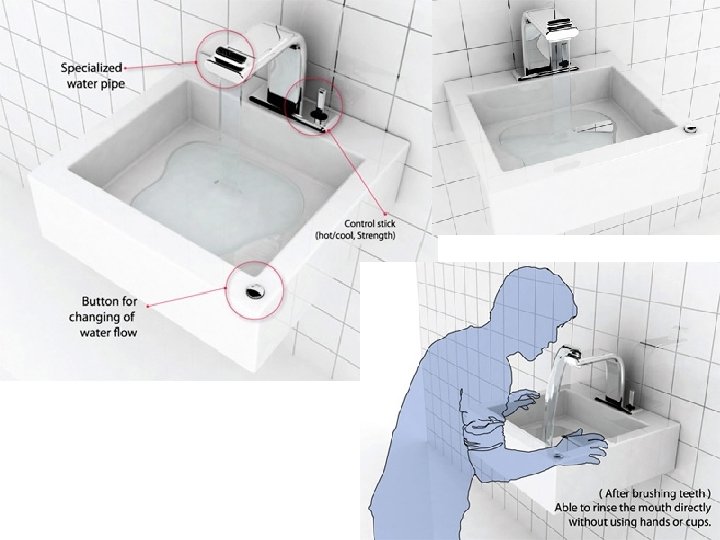 Specialized water pipe

Control stick (hot/cool, Strength)

Button for changing of water flow

( After brushing teeth ) Able to rinse the mouth directly without using hands or cups.