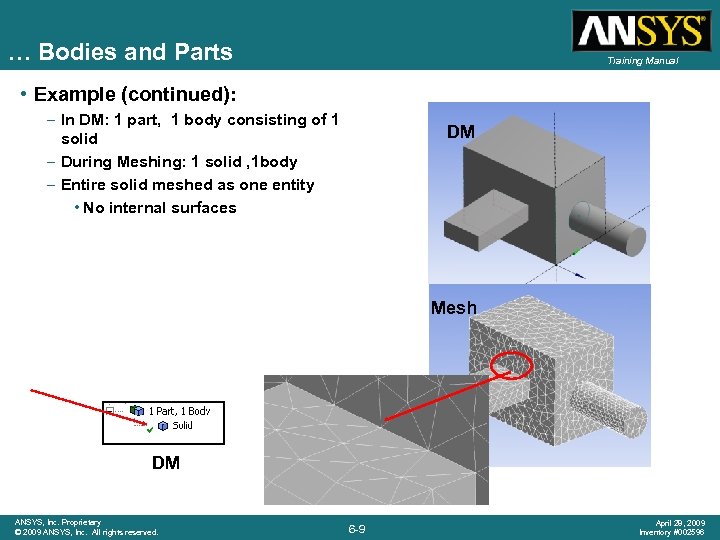 … Bodies and Parts

ANSYS®

Training Manual

• Example (continued):
– In DM: 1 part, 1 body consisting of 1 solid
– During Meshing: 1 solid ,1body
– Entire solid meshed as one entity
• No internal surfaces

DM

Mesh

1 Part, 1 Body
Solid

DM

ANSYS, Inc. Proprietary
© 2009 ANSYS, Inc. All rights reserved.

6-9

April 28, 2009
Inventory #002598