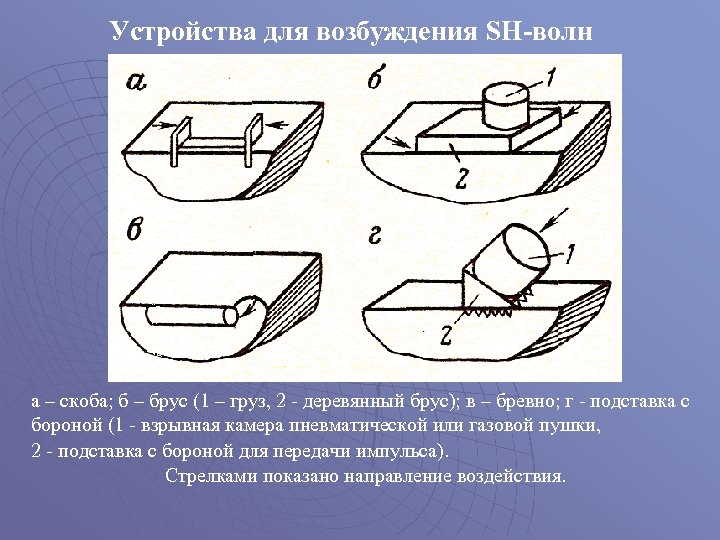 Устройства для возбуждения SH-волн

а

б

1

2

в

г

1

2

а – скоба; б – брус (1 – груз, 2 - деревянный брус); в – бревно; г - подставка с бороной (1 - взрывная камера пневматической или газовой пушки,
2 - подставка с бороной для передачи импульса).

Стрелками показано направление воздействия.