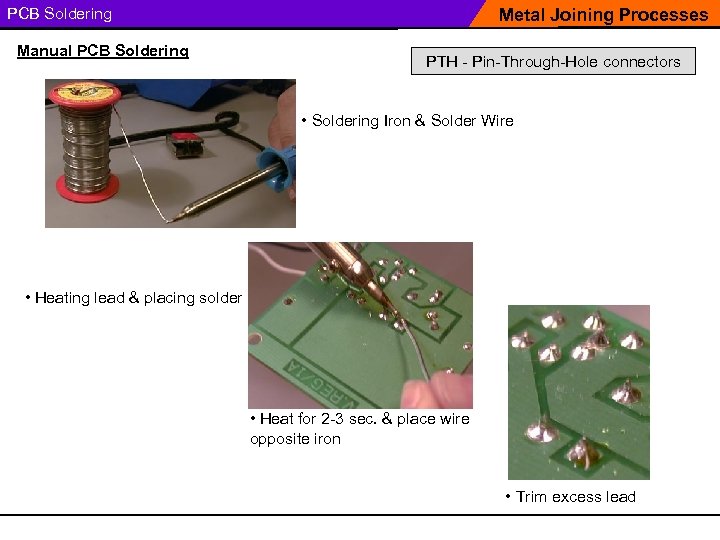 PCB Soldering

Metal Joining Processes

Manual PCB Soldering

PTH - Pin-Through-Hole connectors

• Soldering Iron & Solder Wire

• Heating lead & placing solder

• Heat for 2-3 sec. & place wire opposite iron

• Trim excess lead