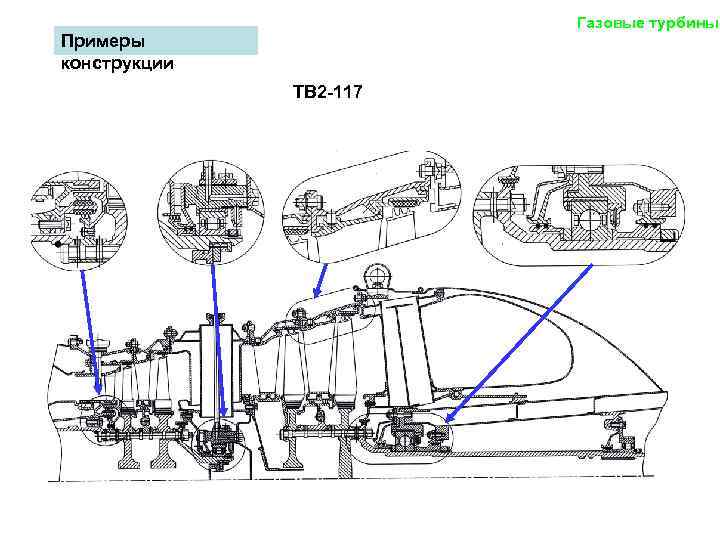 Газовые турбины

Примеры конструкции

ТВ2-117