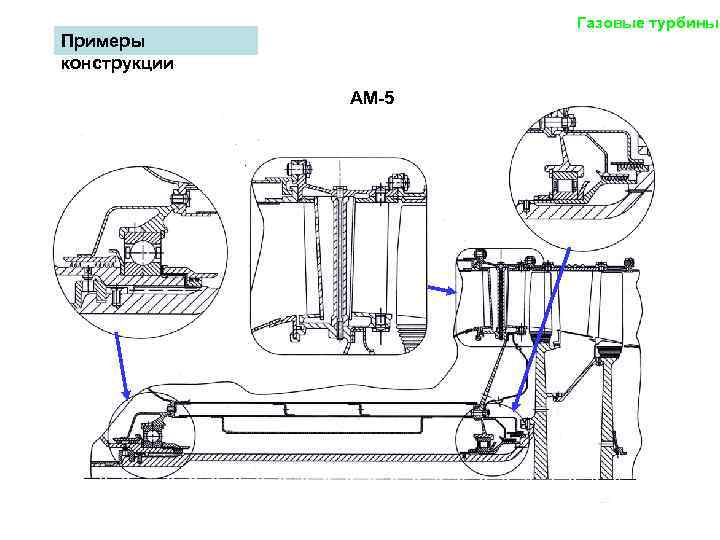 Газовые турбины

Примеры конструкции

АМ-5