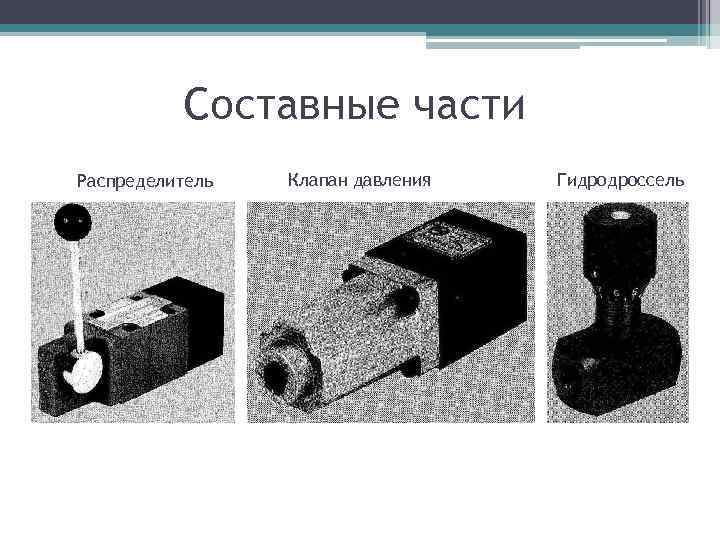 Составные части

Распределитель

Клапан давления

Гидродроссель