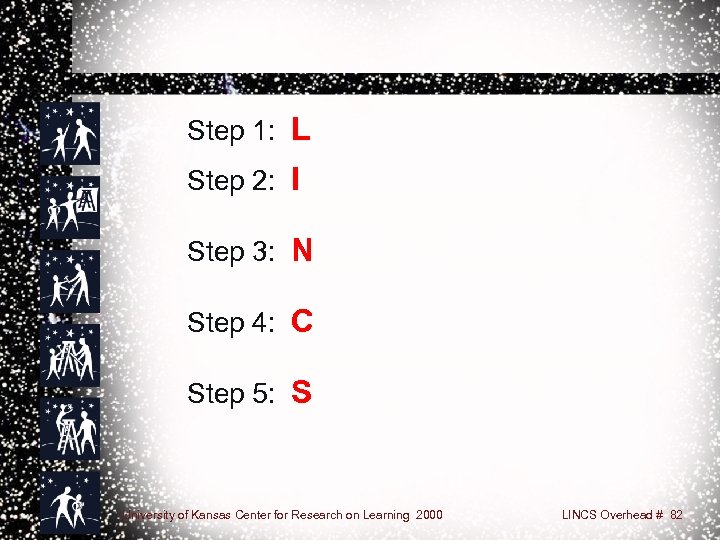 Step 1: L

Step 2: I

Step 3: N

Step 4: C

Step 5: S

University of Kansas Center for Research on Learning 2000

LINCS Overhead # 82