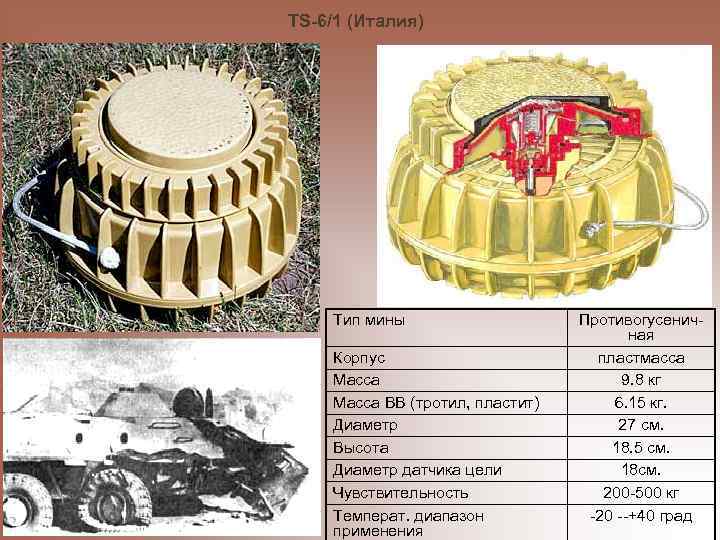 TS-6/1 (Италия)

| Тип мины | Противогусеничная |
|---|---|
| Корпус | пластмасса |
| Масса | 9.8 кг |
| Масса ВВ (тротил, пластит) | 6.15 кг. |
| Диаметр | 27 см. |
| Высота | 18.5 см. |
| Диаметр датчика цели | 18см. |
| Чувствительность | 200-500 кг |
| Температ. диапазон применения | -20 --+40 град |