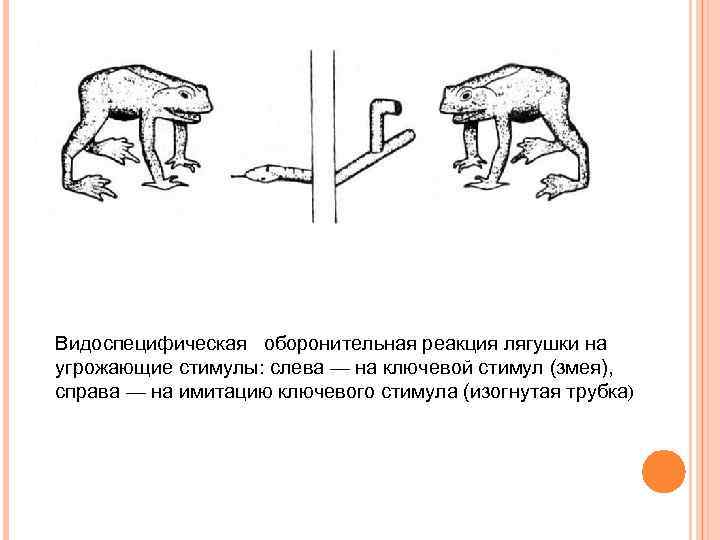 Видоспецифическая оборонительная реакция лягушки на угрожающие стимулы: слева — на ключевой стимул (змея), справа — на имитацию ключевого стимула (изогнутая трубка)