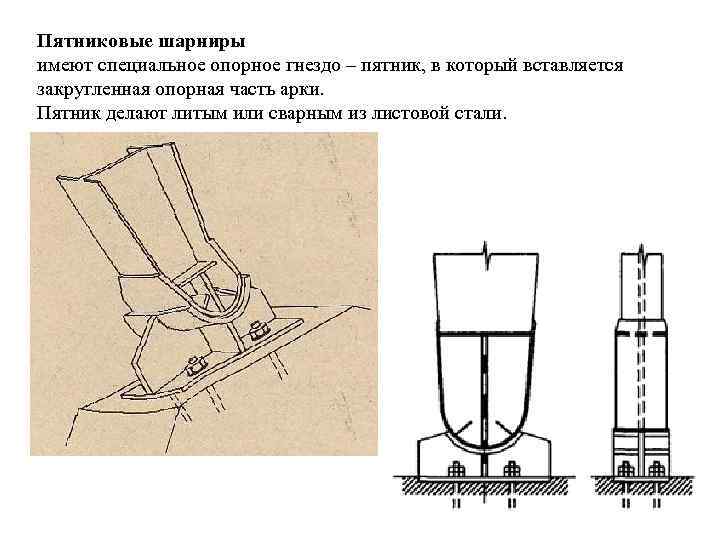 **Пятниковые шарниры**
имеют специальное опорное гнездо – пятник, в который вставляется закругленная опорная часть арки.
Пятник делают литым или сварным из листовой стали.