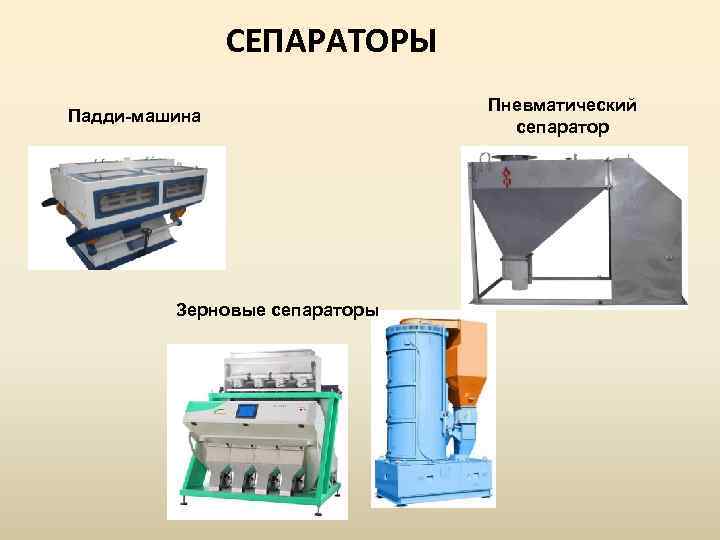 СЕПАРАТОРЫ

Падди-машина

Пневматический сепаратор

Зерновые сепараторы