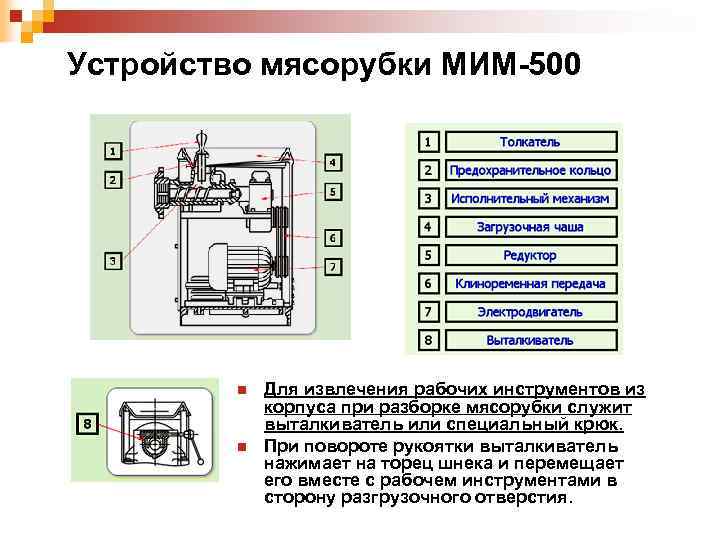 Устройство мясорубки МИМ-500

1
2
3
4
5
6
7

| 1 | Толкатель |
|---|---|
| 2 | Предохранительное кольцо |
| 3 | Исполнительный механизм |
| 4 | Загрузочная чаша |
| 5 | Редуктор |
| 6 | Клиноременная передача |
| 7 | Электродвигатель |
| 8 | Выталкиватель |

8

Для извлечения рабочих инструментов из корпуса при разборке мясорубки служит выталкиватель или специальный крюк.

При повороте рукоятки выталкиватель нажимает на торец шнека и перемещает его вместе с рабочем инструментами в сторону разгрузочного отверстия.