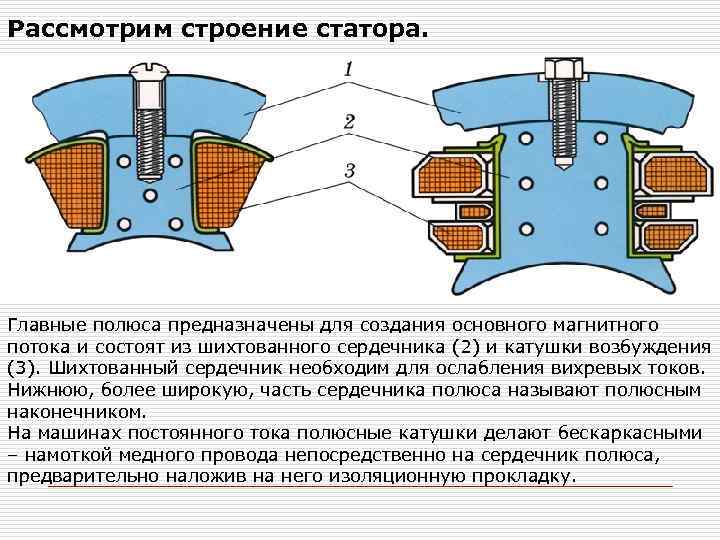 Рассмотрим строение статора.

1

2

3

Главные полюса предназначены для создания основного магнитного потока и состоят из шихтованного сердечника (2) и катушки возбуждения (3). Шихтованный сердечник необходим для ослабления вихревых токов. Нижнюю, более широкую, часть сердечника полюса называют полюсным наконечником.
На машинах постоянного тока полюсные катушки делают бескаркасными – намоткой медного провода непосредственно на сердечник полюса, предварительно наложив на него изоляционную прокладку.