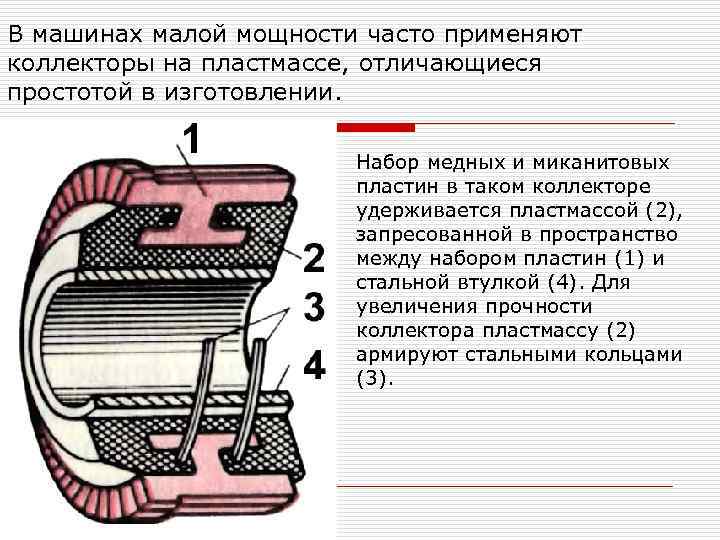 В машинах малой мощности часто применяют коллекторы на пластмассе, отличающиеся простотой в изготовлении.

1
2
3
4

Набор медных и миканитовых пластин в таком коллекторе удерживается пластмассой (2), запресованной в пространство между набором пластин (1) и стальной втулкой (4). Для увеличения прочности коллектора пластмассу (2) армируют стальными кольцами (3).