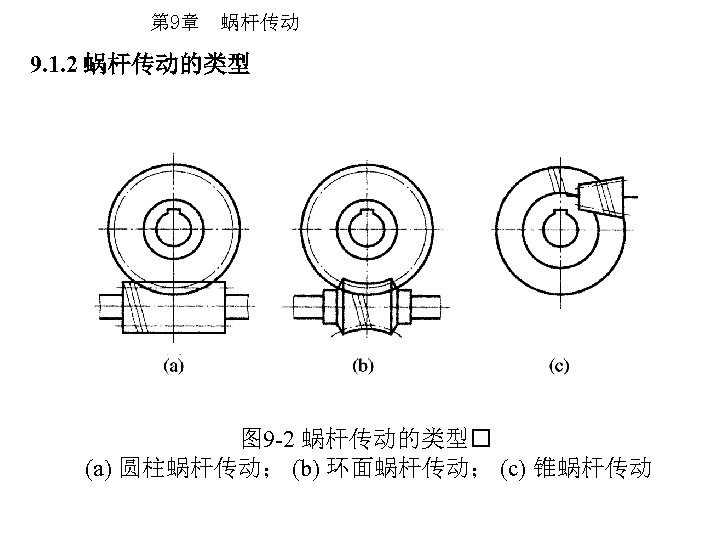 第9章 蜗杆传动

9.1.2 蜗杆传动的类型

(a)

(b)

(c)

图9-2 蜗杆传动的类型□
(a) 圆柱蜗杆传动； (b) 环面蜗杆传动； (c) 锥蜗杆传动