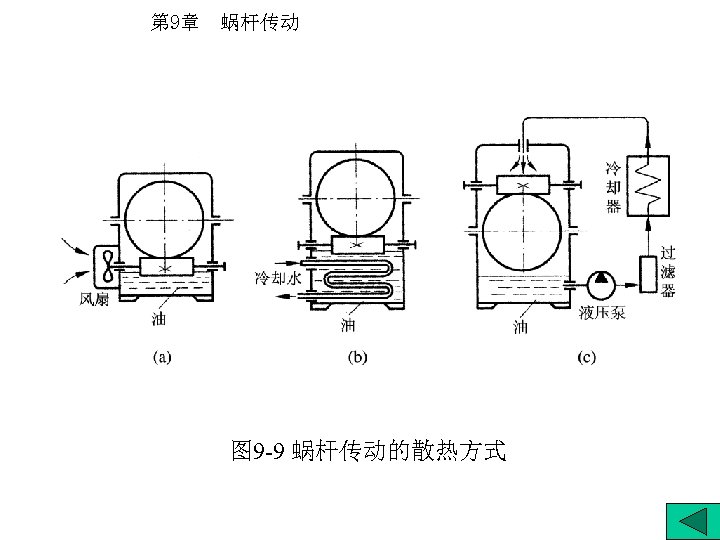 第9章　蜗杆传动

风扇
油
(a)

冷却水
油
(b)

冷却器
过滤器
液压泵
油
(c)

图9-9 蜗杆传动的散热方式