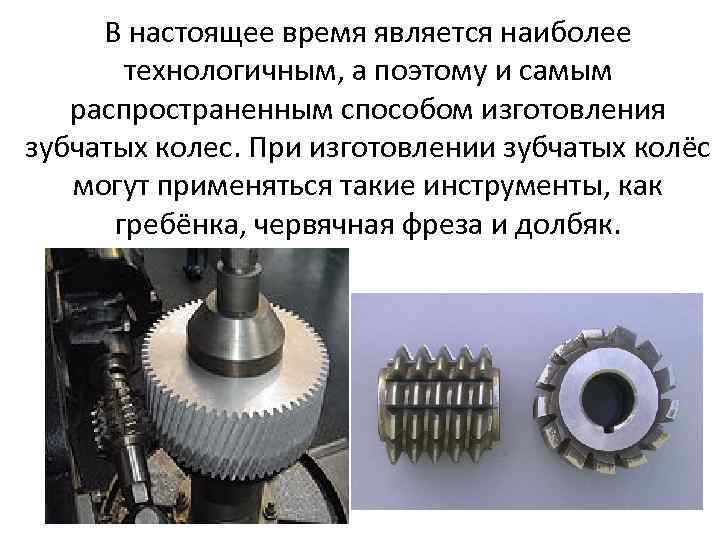 В настоящее время является наиболее технологичным, а поэтому и самым распространенным способом изготовления зубчатых колес. При изготовлении зубчатых колёс могут применяться такие инструменты, как гребёнка, червячная фреза и долбяк.