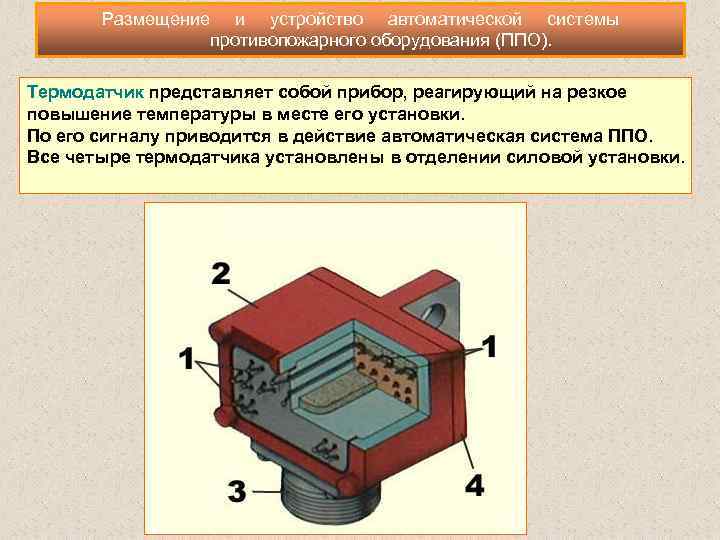 Размещение и устройство автоматической системы противопожарного оборудования (ППО).

Термодатчик представляет собой прибор, реагирующий на резкое повышение температуры в месте его установки.
По его сигналу приводится в действие автоматическая система ППО.
Все четыре термодатчика установлены в отделении силовой установки.

2
1
1
3
4