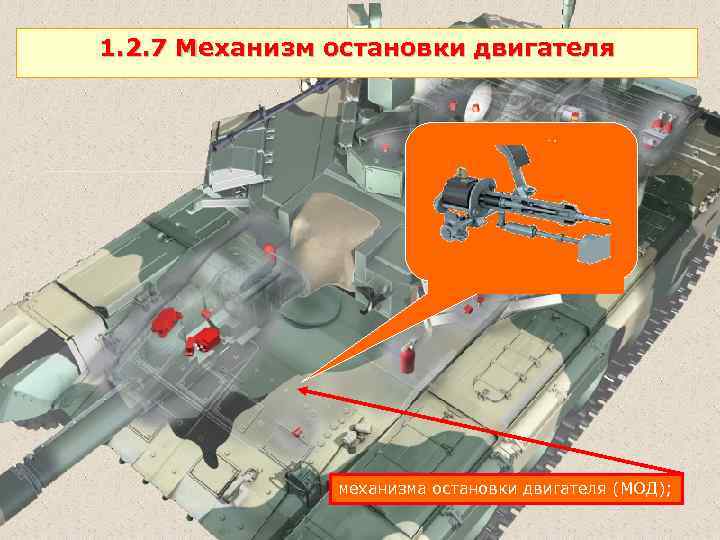 1.2.7 Механизм остановки двигателя

механизма остановки двигателя (МОД);