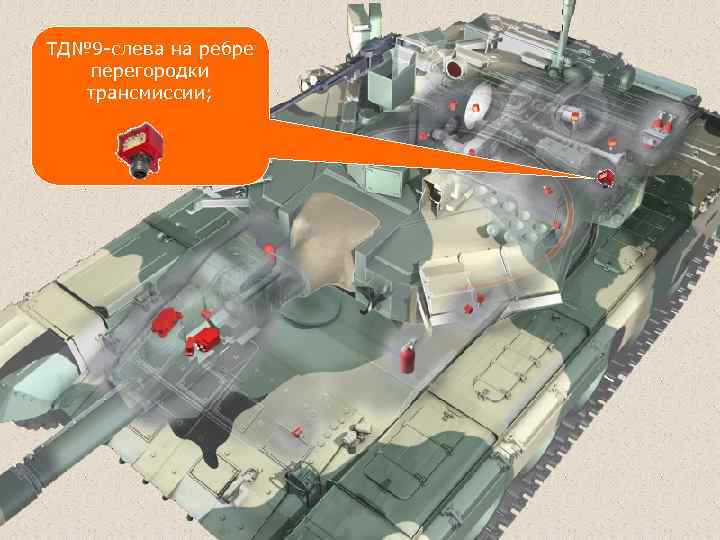 ТД№9-слева на ребре перегородки трансмиссии;