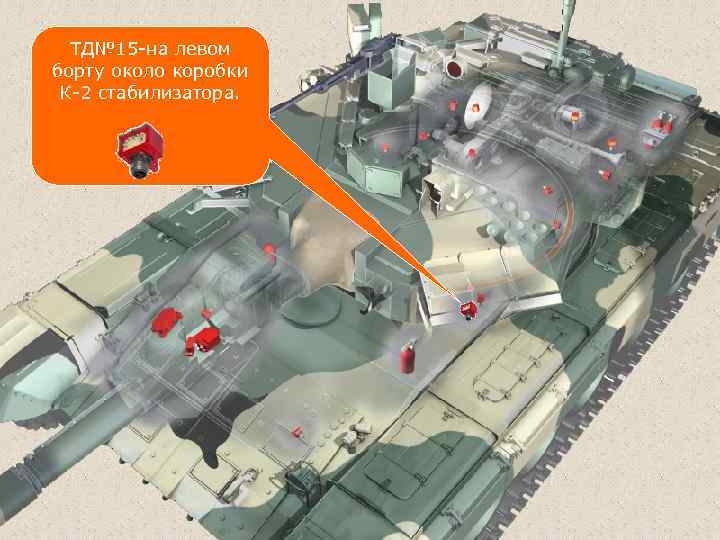 ТД№15-на левом борту около коробки К-2 стабилизатора.