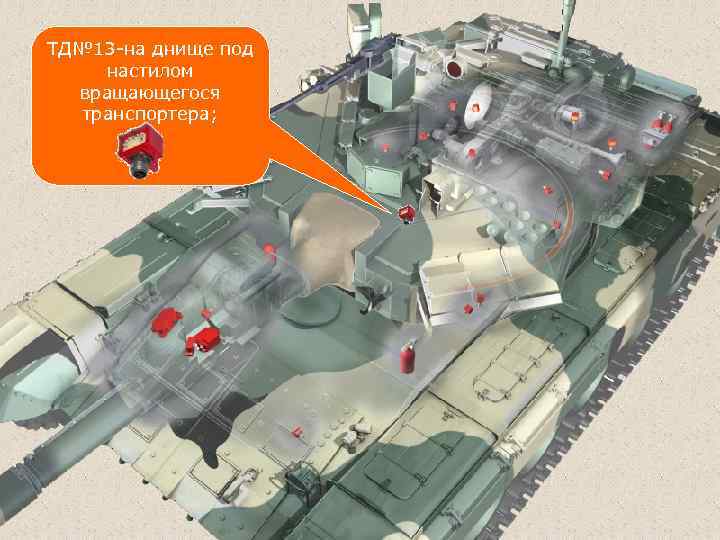 ТД№13-на днище под настилом вращающегося транспортера;