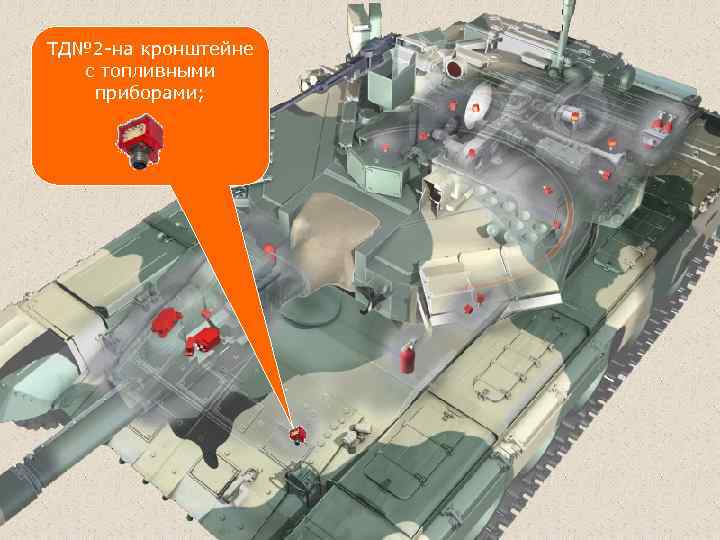 ТД№2-на кронштейне с топливными приборами;