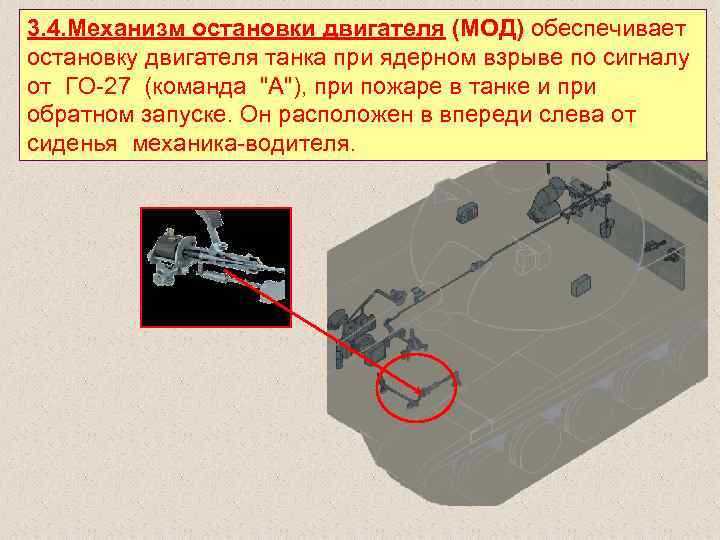 3.4.Механизм остановки двигателя (МОД) обеспечивает остановку двигателя танка при ядерном взрыве по сигналу от ГО-27 (команда "А"), при пожаре в танке и при обратном запуске. Он расположен в впереди слева от сиденья механика-водителя.