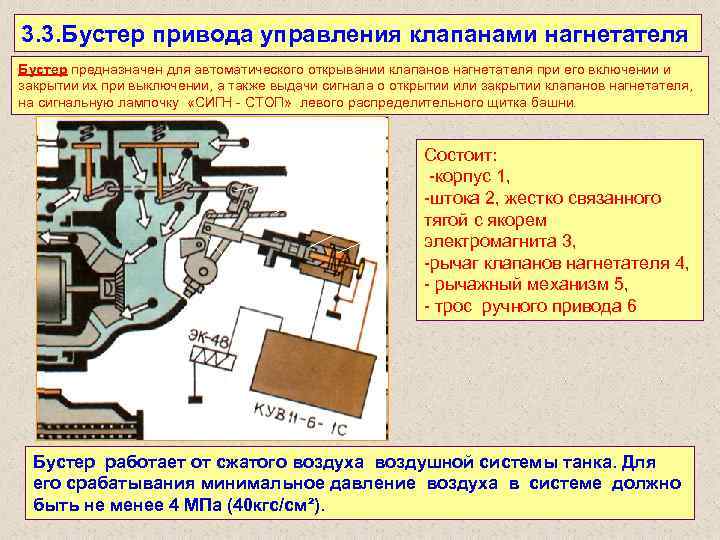 3.3.Бустер привода управления клапанами нагнетателя

Бустер предназначен для автоматического открывании клапанов нагнетателя при его включении и закрытии их при выключении, а также выдачи сигнала о открытии или закрытии клапанов нагнетателя, на сигнальную лампочку «СИГН - СТОП» левого распределительного щитка башни.

ЭК-48

КУВ 11-6-1С

Состоит:
-корпус 1,
-штока 2, жестко связанного тягой с якорем электромагнита 3,
-рычаг клапанов нагнетателя 4,
- рычажный механизм 5,
- трос ручного привода 6

Бустер работает от сжатого воздуха воздушной системы танка. Для его срабатывания минимальное давление воздуха в системе должно быть не менее 4 МПа (40кгс/см²).