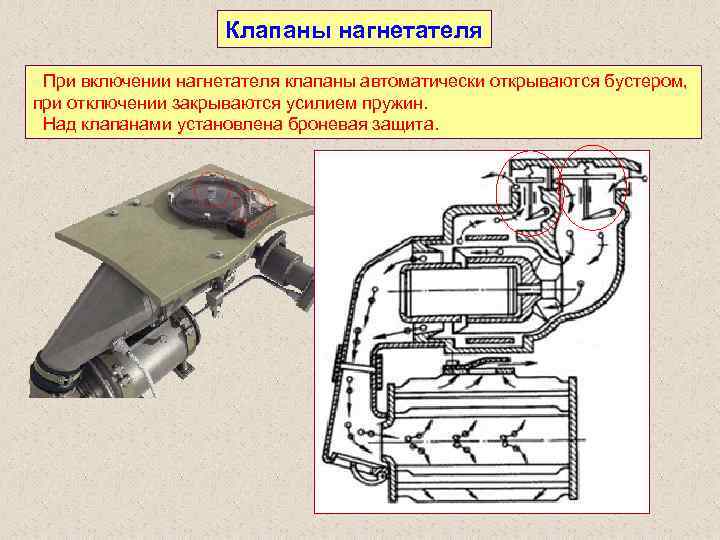 Клапаны нагнетателя

При включении нагнетателя клапаны автоматически открываются бустером, при отключении закрываются усилием пружин.
Над клапанами установлена броневая защита.